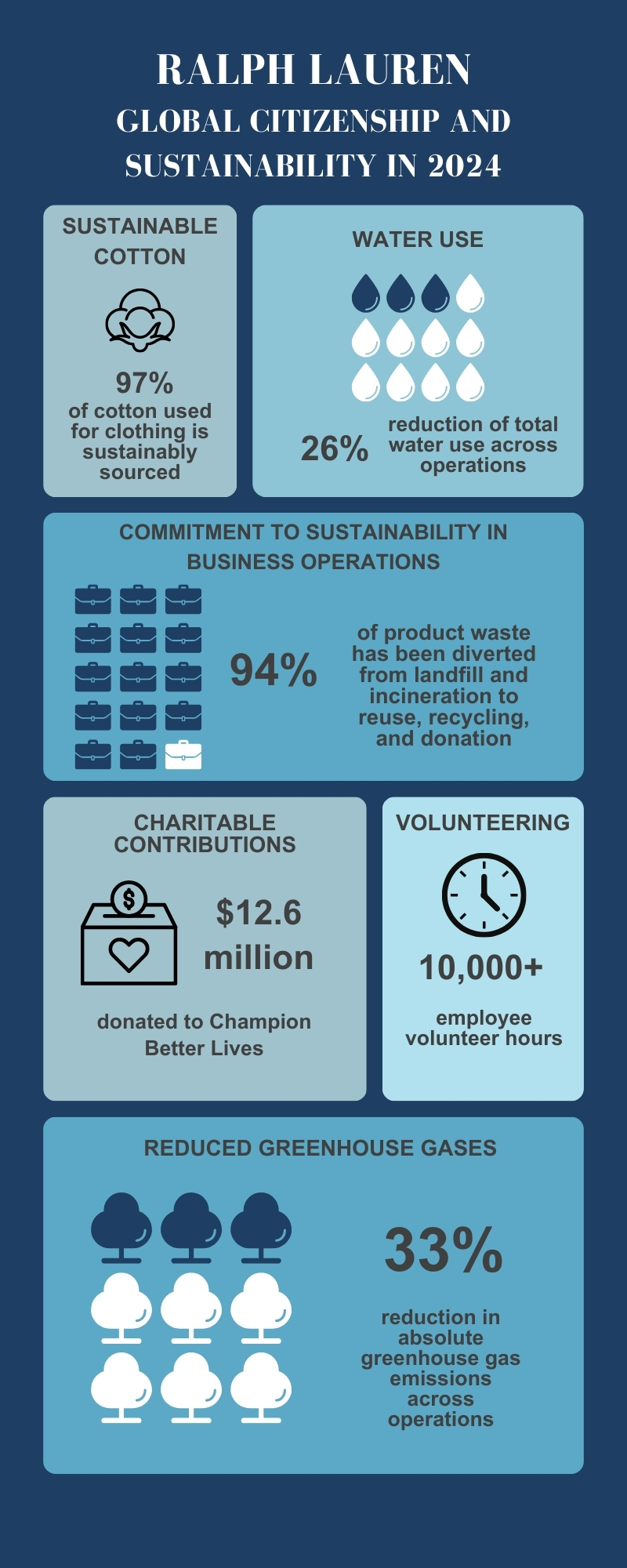 RALPH LAUREN
GLOBAL CITIZENSHIP AND SUSTAINABILITY IN 2024

SUSTAINABLE COTTON

97%
of cotton used for clothing is sustainably sourced

WATER USE

26%
reduction of total water use across operations

COMMITMENT TO SUSTAINABILITY IN BUSINESS OPERATIONS

94%
of product waste has been diverted from landfill and incineration to reuse, recycling, and donation

CHARITABLE CONTRIBUTIONS

$12.6 million

donated to Champion Better Lives

VOLUNTEERING

10,000+

employee volunteer hours

REDUCED GREENHOUSE GASES

33%

reduction in absolute greenhouse gas emissions across operations